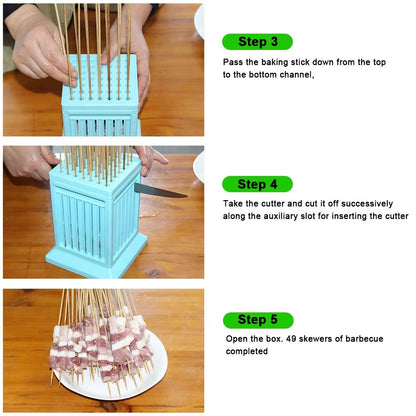 Step 3

Pass the baking stick down from the top to the bottom channel,

Step 4

Take the cutter and cut it off successively along the auxiliary slot for inserting the cutter

Step 5

Open the box. 49 skewers of barbecue completed