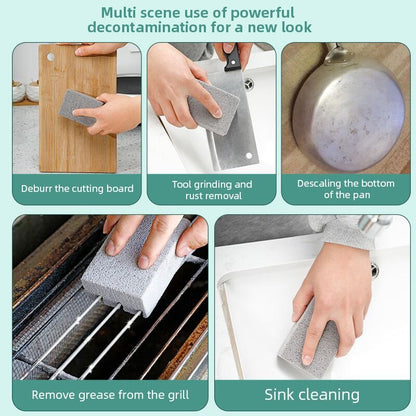 Multi scene use of powerful decontamination for a new look

Deburr the cutting board

Tool grinding and rust removal

Descaling the bottom of the pan

Remove grease from the grill

Sink cleaning