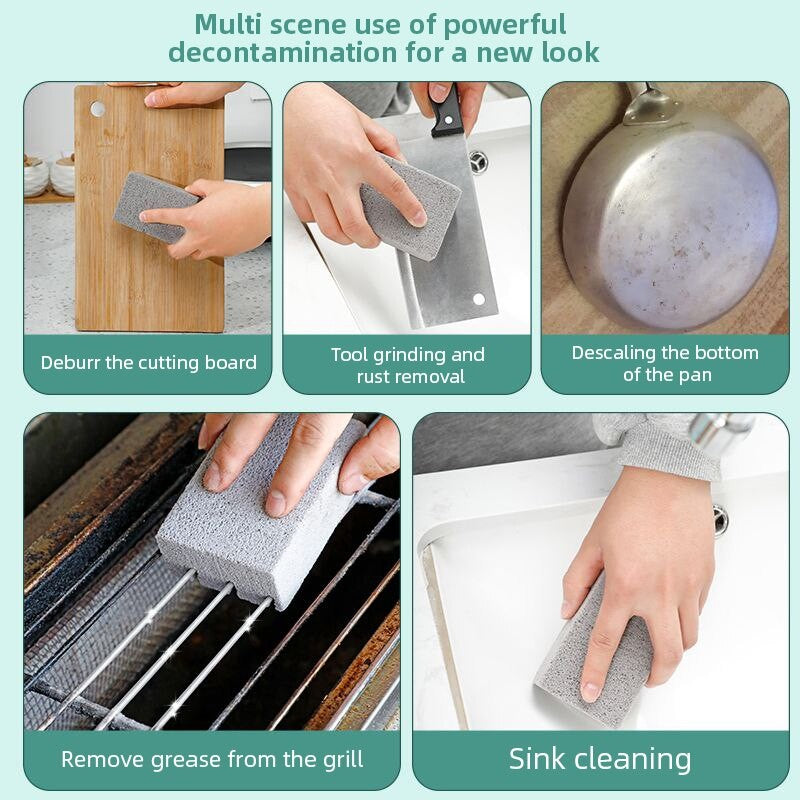 Multi scene use of powerful decontamination for a new look

Deburr the cutting board

Tool grinding and rust removal

Descaling the bottom of the pan

Remove grease from the grill

Sink cleaning