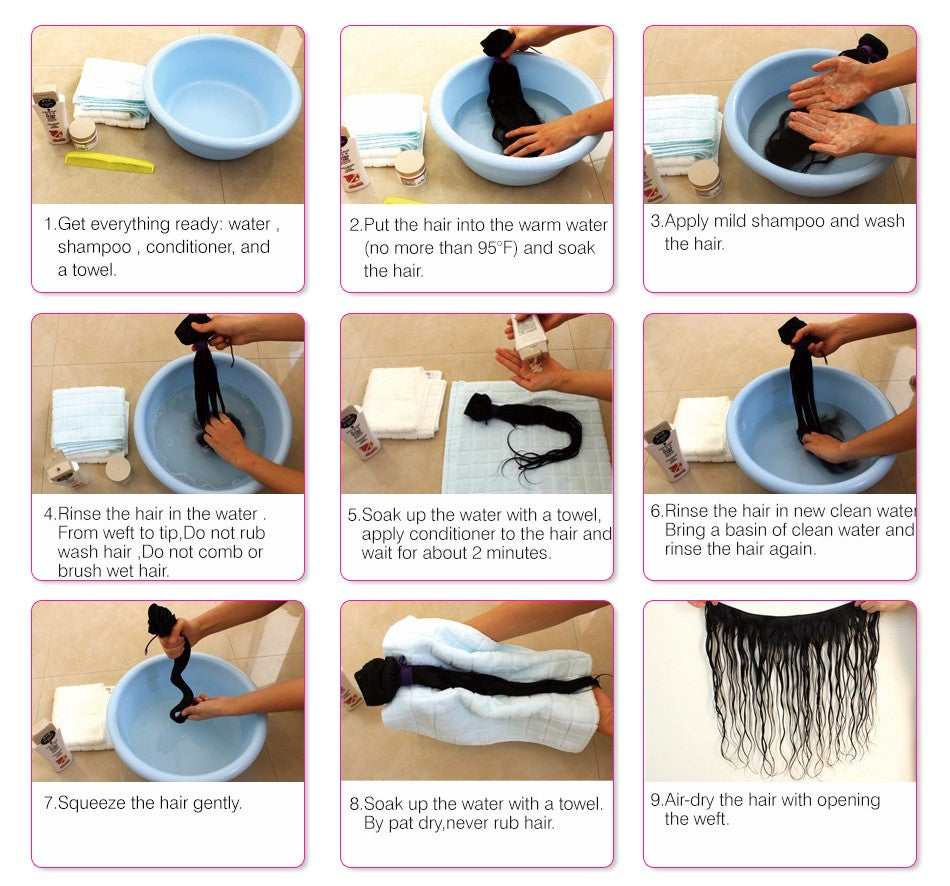 1.Get everything ready: water , shampoo , conditioner, and a towel.

2.Put the hair into the warm water (no more than 95°F) and soak the hair.

3.Apply mild shampoo and wash the hair.

4.Rinse the hair in the water . From weft to tip,Do not rub wash hair ,Do not comb or brush wet hair.

5.Soak up the water with a towel, apply conditioner to the hair and wait for about 2 minutes.

6.Rinse the hair in new clean water Bring a basin of clean water and rinse the hair again.

7.Squeeze the hair gently.

8.Soak up the water with a towel. By pat dry,never rub hair.

9.Air-dry the hair with opening the weft.