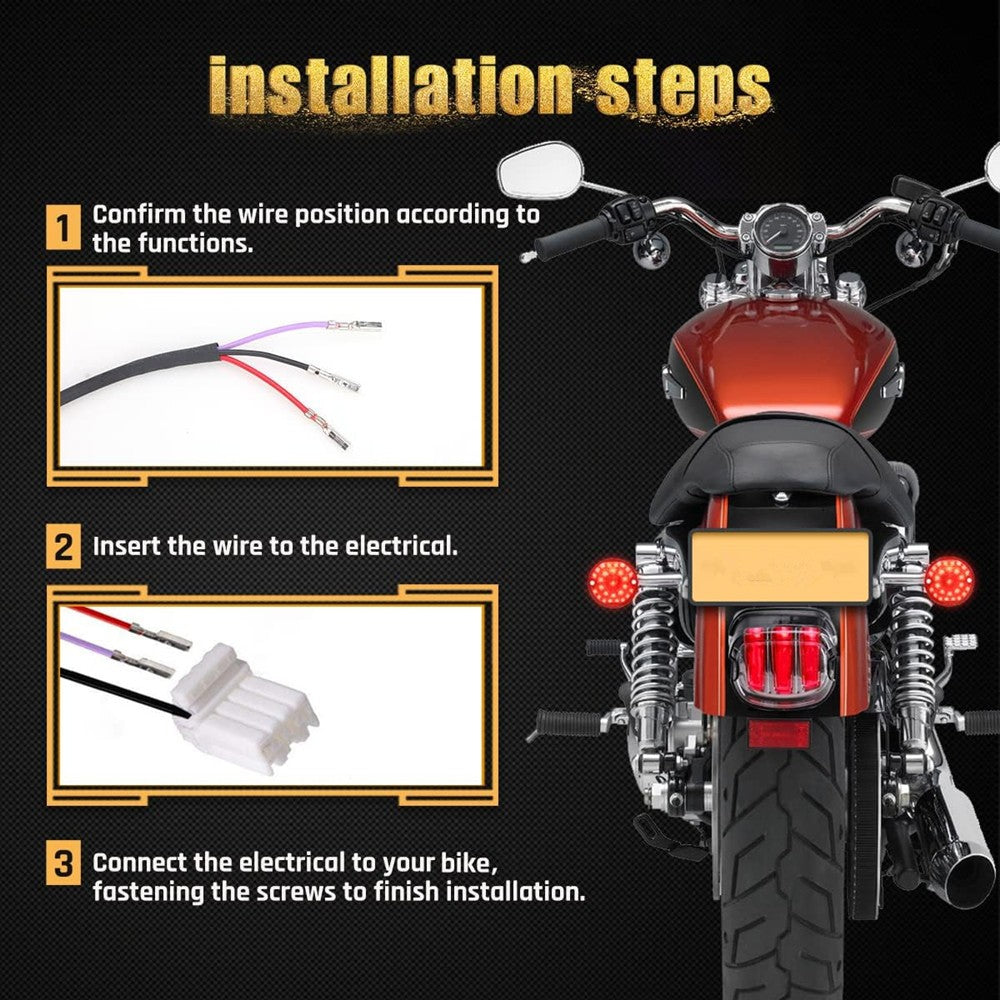 installation steps

1 Confirm the wire position according to the functions.

2 Insert the wire to the electrical.

3 Connect the electrical to your bike, fastening the screws to finish installation.