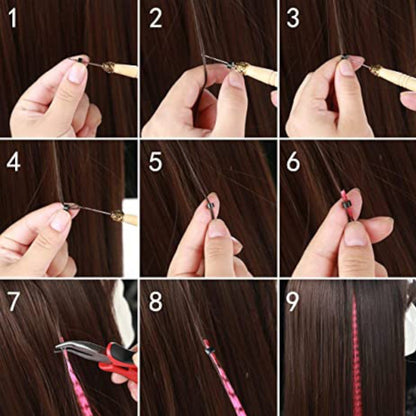 1
2
3
4
5
6
7
8
9