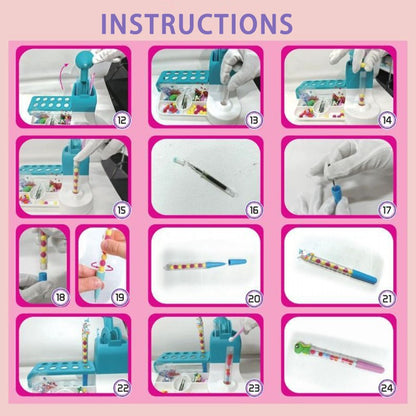 INSTRUCTIONS

12

13

14

15

16

17

18

19

20

21

22

23

24