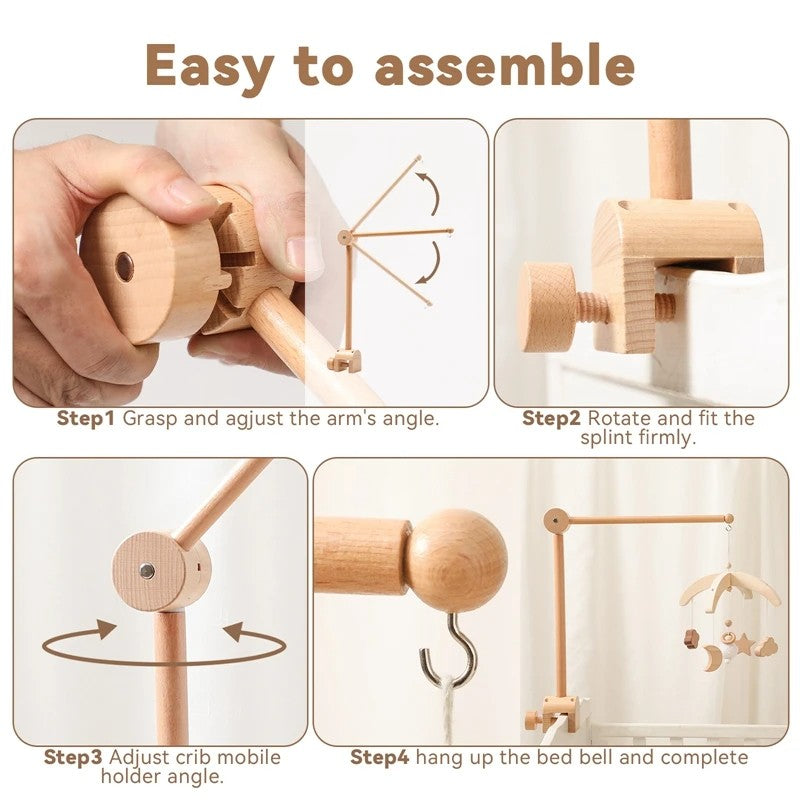 Easy to assemble

Step1 Grasp and agjust the arm's angle.

Step2 Rotate and fit the splint firmly.

Step3 Adjust crib mobile holder angle.

Step4 hang up the bed bell and complete