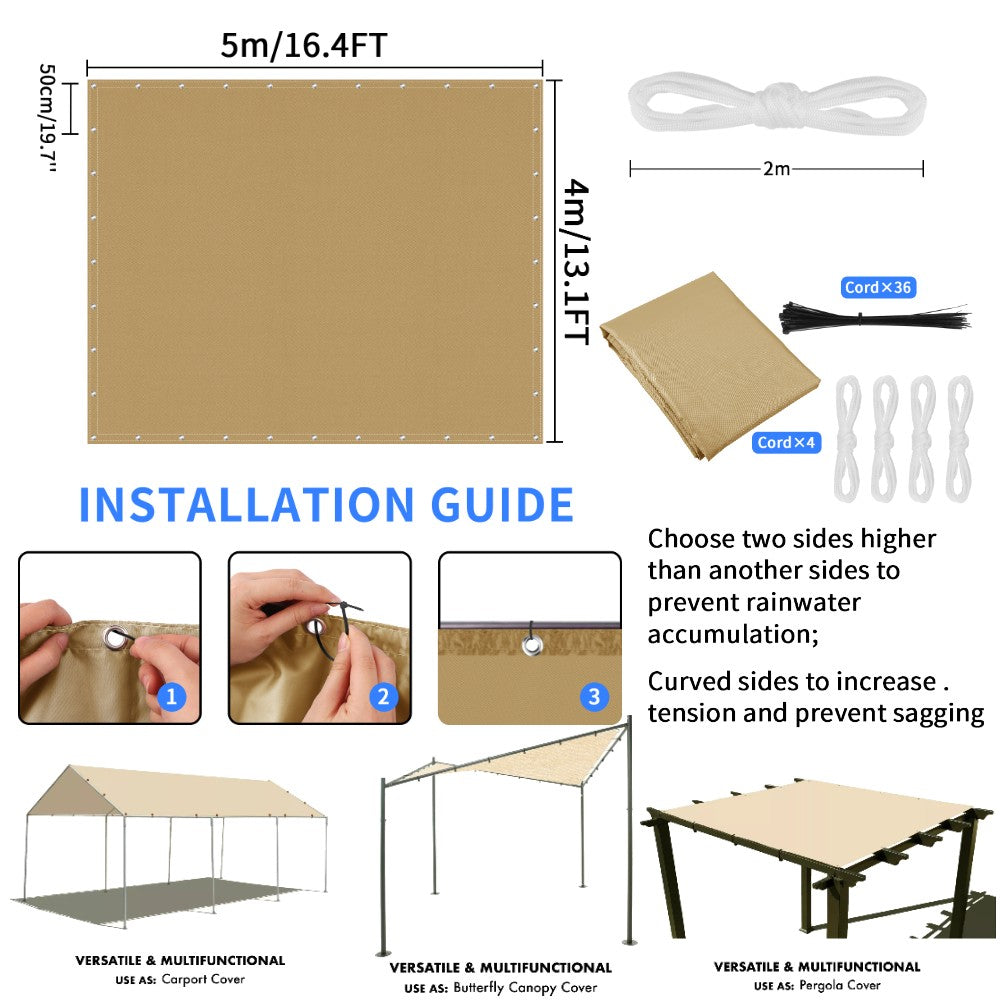 5m/16.4FT

50cm/19.7''

4m/13.1FT

2m

Cord×36

Cord×4

INSTALLATION GUIDE

1

2

3

Choose two sides higher than another sides to prevent rainwater accumulation;

Curved sides to increase . tension and prevent sagging

VERSATILE & MULTIFUNCTIONAL
USE AS: Carport Cover

VERSATILE & MULTIFUNCTIONAL
USE AS: Butterfly Canopy Cover

VERSATILE & MULTIFUNCTIONAL
USE AS: Pergola Cover