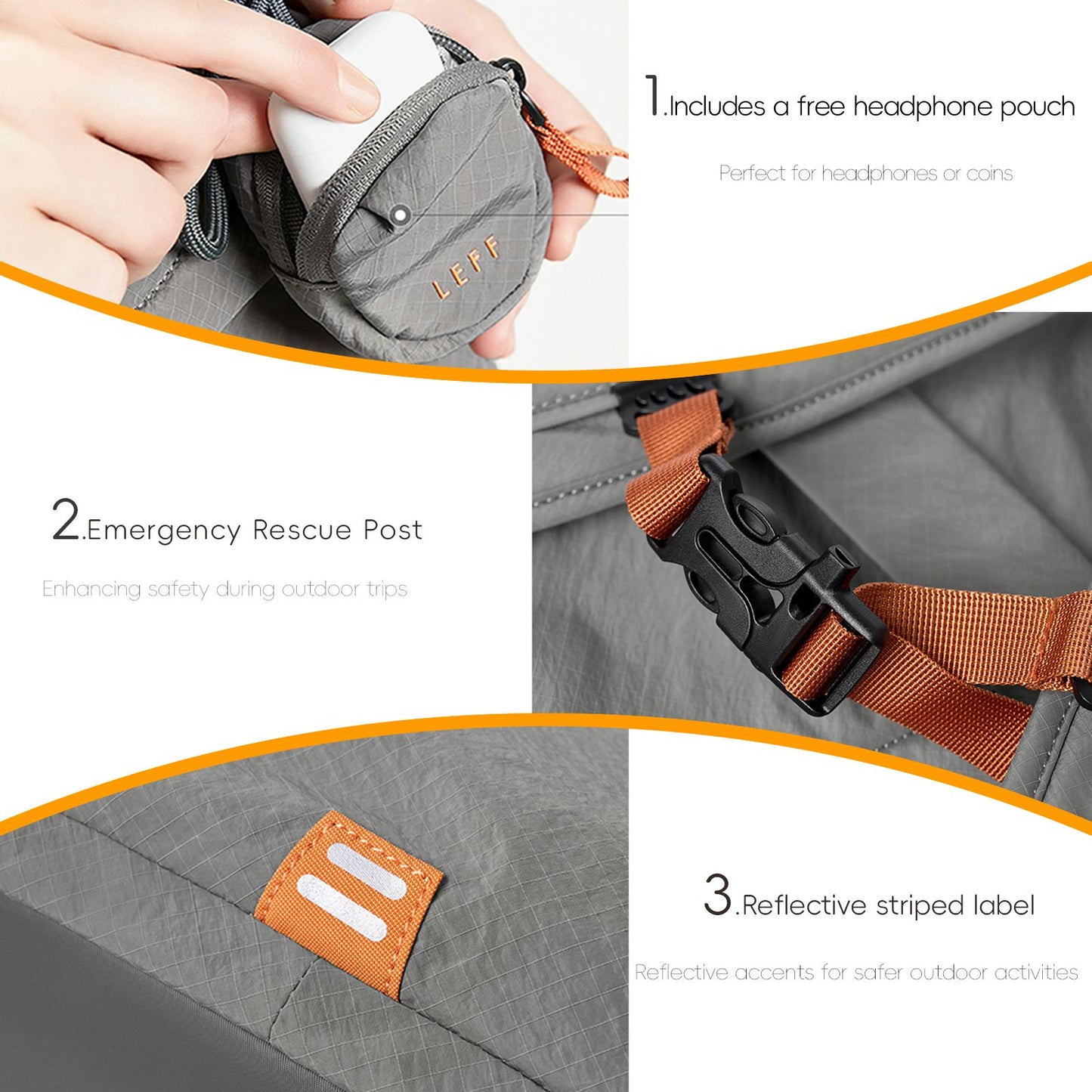 LEFF

1.Includes a free headphone pouch

Perfect for headphones or coins

2.Emergency Rescue Post

Enhancing safety during outdoor trips

3.Reflective striped label

Reflective accents for safer outdoor activities