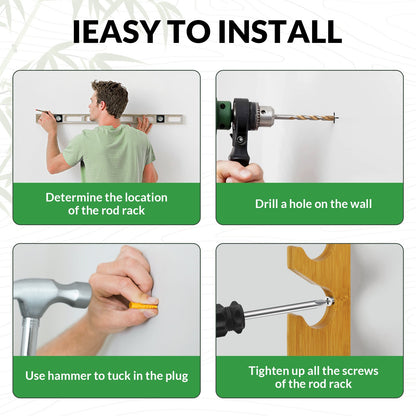 IEASY TO INSTALL

Determine the location of the rod rack

Drill a hole on the wall

Use hammer to tuck in the plug

Tighten up all the screws of the rod rack