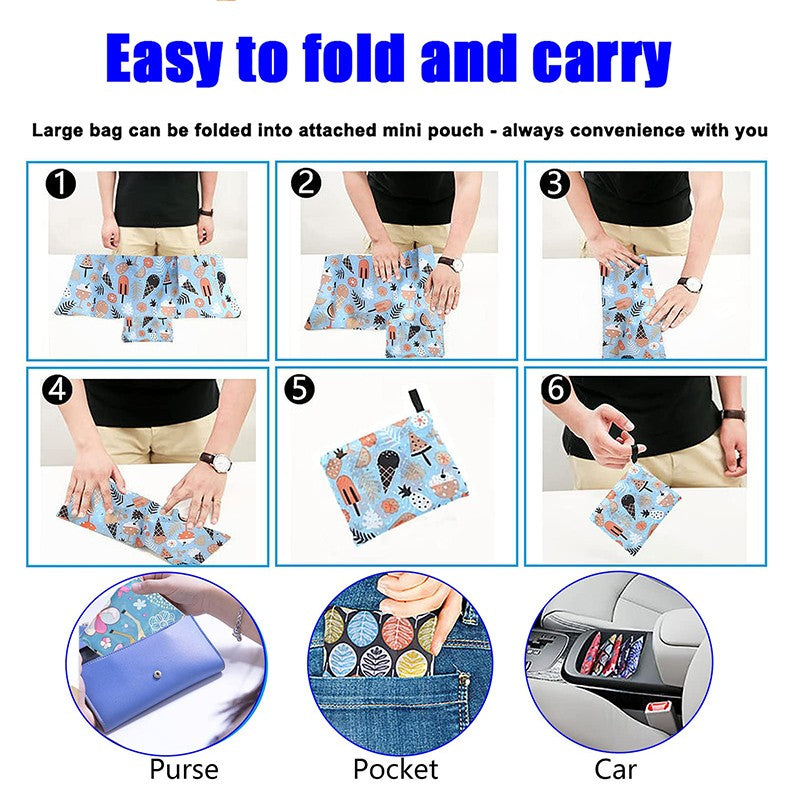 Easy to fold and carry

Large bag can be folded into attached mini pouch - always convenience with you

1

2

3

4

5

6

Purse

Pocket

Car