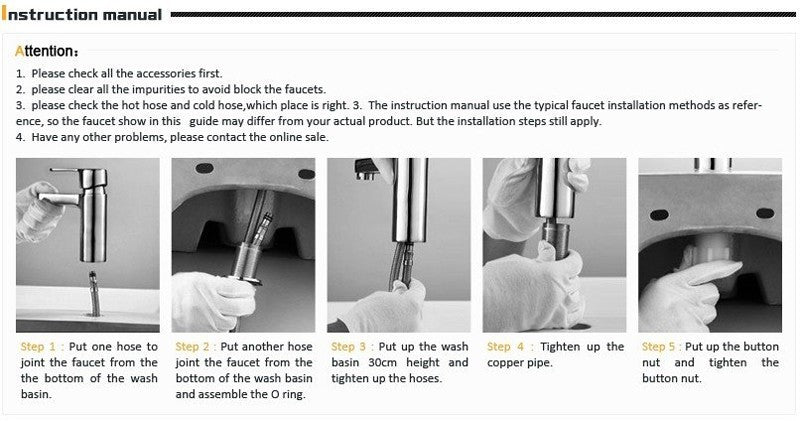 Instruction manual

Attention:

1. Please check all the accessories first.
2. please clear all the impurities to avoid block the faucets.
3. please check the hot hose and cold hose,which place is right. 3. The instruction manual use the typical faucet installation methods as reference, so the faucet show in this guide may differ from your actual product. But the installation steps still apply.
4. Have any other problems, please contact the online sale.

Step 1 : Put one hose to joint the faucet from the the bottom of the wash basin.

Step 2 : Put another hose joint the faucet from the bottom of the wash basin and assemble the O ring.

Step 3 : Put up the wash basin 30cm height and tighten up the hoses.

Step 4 : Tighten up the copper pipe.

Step 5 : Put up the button nut and tighten the button nut.