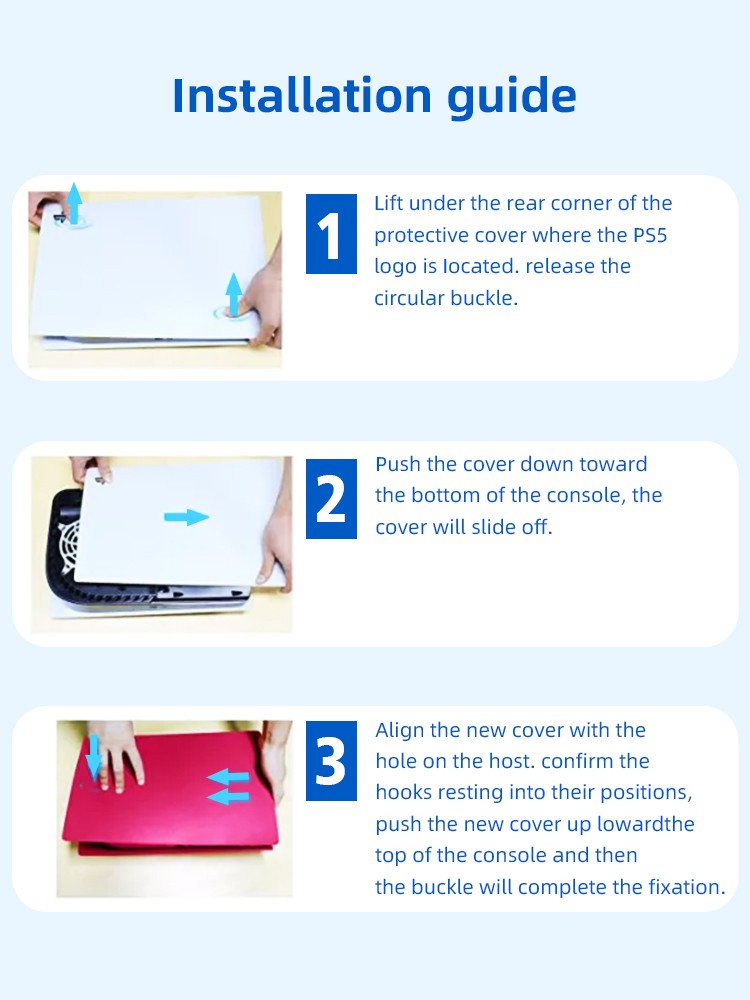 Installation guide

1

Lift under the rear corner of the protective cover where the PS5 logo is located. release the circular buckle.

2

Push the cover down toward the bottom of the console, the cover will slide off.

3

Align the new cover with the hole on the host. confirm the hooks resting into their positions, push the new cover up lowardthe top of the console and then the buckle will complete the fixation.