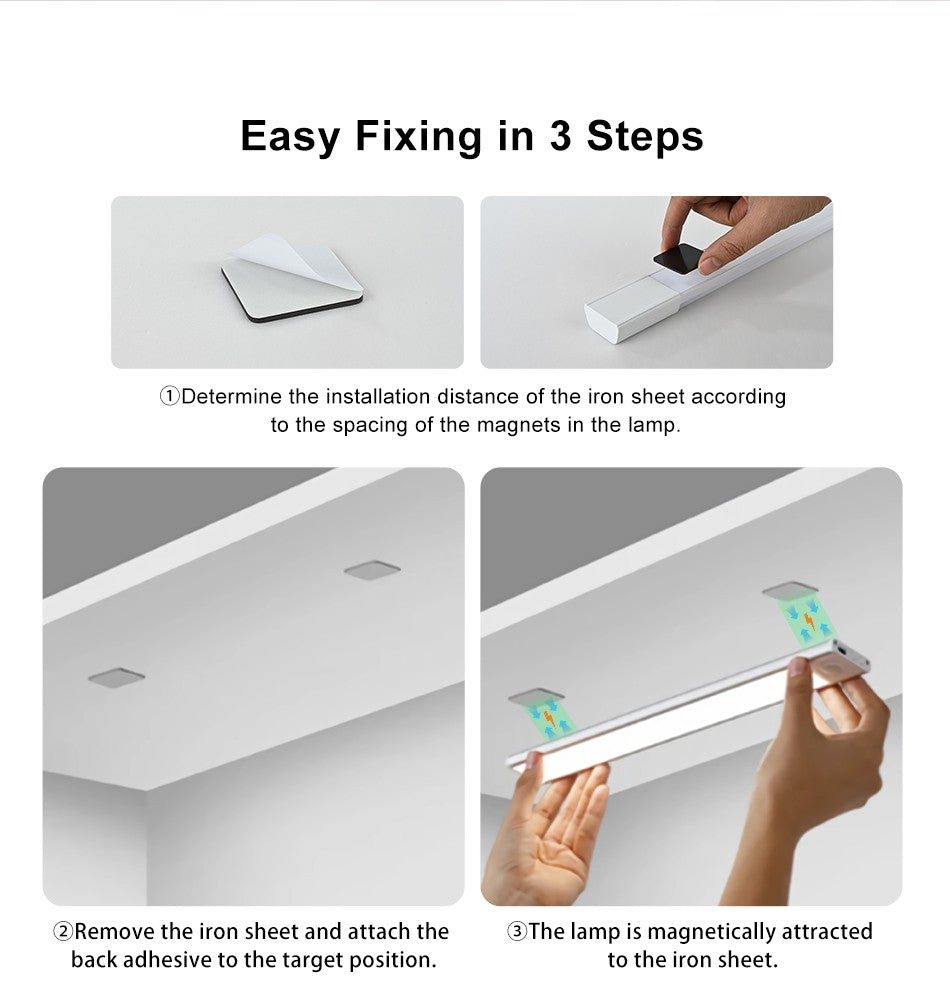 Easy Fixing in 3 Steps

①Determine the installation distance of the iron sheet according to the spacing of the magnets in the lamp.

②Remove the iron sheet and attach the back adhesive to the target position.

③The lamp is magnetically attracted to the iron sheet.