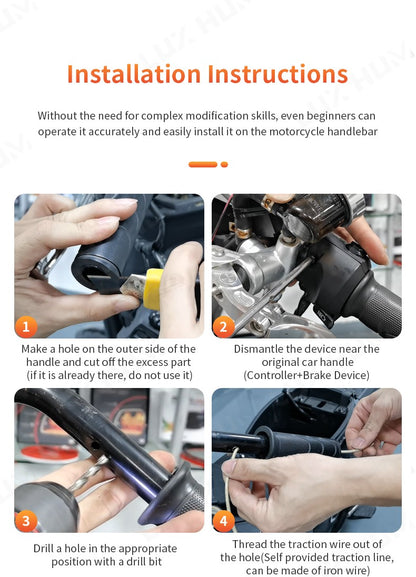 Installation Instructions

Without the need for complex modification skills, even beginners can operate it accurately and easily install it on the motorcycle handlebar

1

Make a hole on the outer side of the handle and cut off the excess part (if it is already there, do not use it)

2

Dismantle the device near the original car handle (Controller+Brake Device)

3

Drill a hole in the appropriate position with a drill bit

4

Thread the traction wire out of the hole(Self provided traction line, can be made of iron wire)