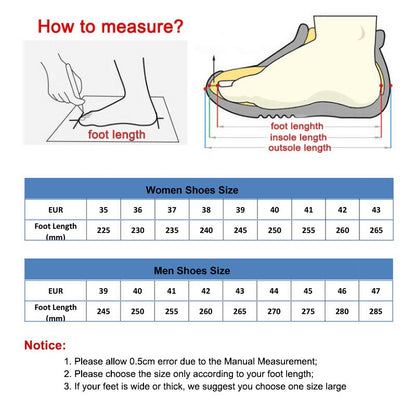 How to measure?

foot length

foot lenghth
insole length
outsole length

Women Shoes Size

| EUR | 35 | 36 | 37 | 38 | 39 | 40 | 41 | 42 | 43 |
|---|---|---|---|---|---|---|---|---|---|
| Foot Length (mm) | 225 | 230 | 235 | 240 | 245 | 250 | 255 | 260 | 265 |

Men Shoes Size

| EUR | 39 | 40 | 41 | 42 | 43 | 44 | 45 | 46 | 47 |
|---|---|---|---|---|---|---|---|---|---|
| Foot Length (mm) | 245 | 250 | 255 | 260 | 265 | 270 | 275 | 280 | 285 |

Notice:

1. Please allow 0.5cm error due to the Manual Measurement;
2. Please choose the size only according to your foot length;
3. If your feet is wide or thick, we suggest you choose one size large