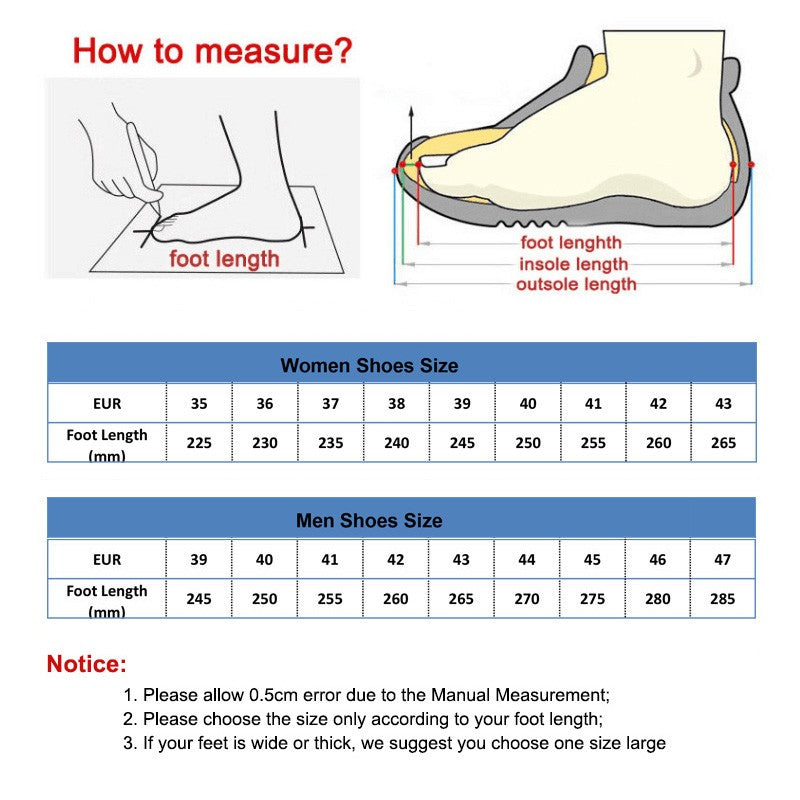 How to measure?

foot length

foot lenghth
insole length
outsole length

Women Shoes Size

| EUR | 35 | 36 | 37 | 38 | 39 | 40 | 41 | 42 | 43 |
|---|---|---|---|---|---|---|---|---|---|
| Foot Length (mm) | 225 | 230 | 235 | 240 | 245 | 250 | 255 | 260 | 265 |

Men Shoes Size

| EUR | 39 | 40 | 41 | 42 | 43 | 44 | 45 | 46 | 47 |
|---|---|---|---|---|---|---|---|---|---|
| Foot Length (mm) | 245 | 250 | 255 | 260 | 265 | 270 | 275 | 280 | 285 |

Notice:
1. Please allow 0.5cm error due to the Manual Measurement;
2. Please choose the size only according to your foot length;
3. If your feet is wide or thick, we suggest you choose one size large