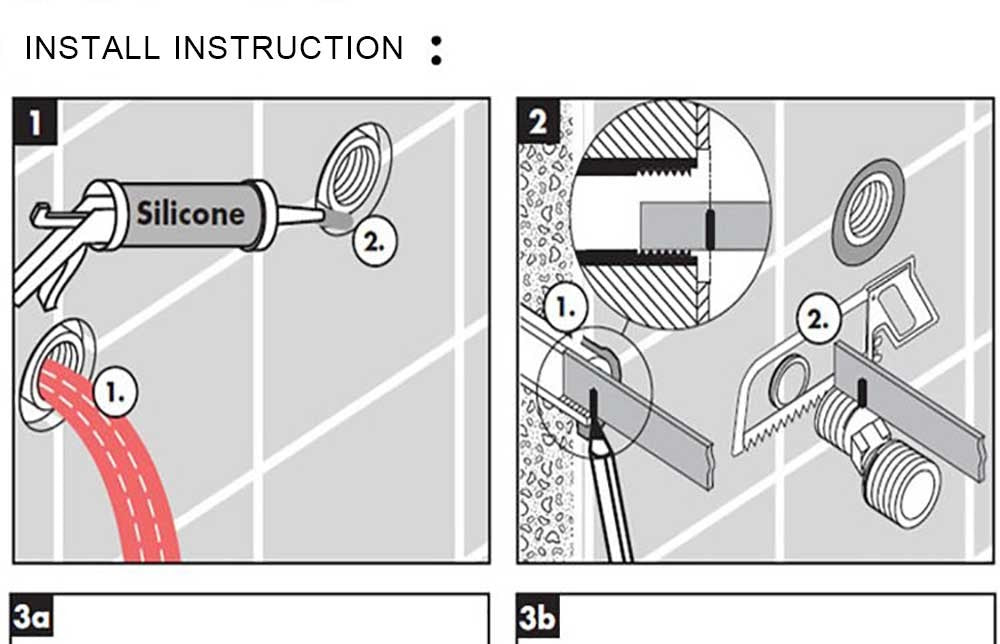 INSTALL INSTRUCTION :

1

Silicone

2.

1.

2

1.

2.

3a

3b