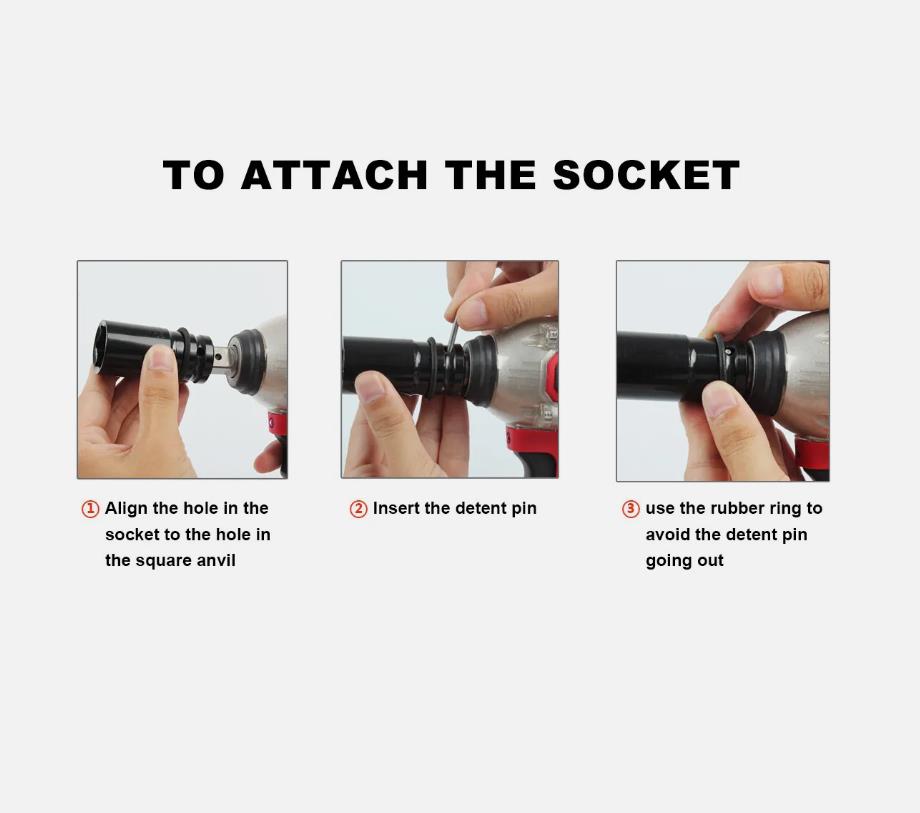 TO ATTACH THE SOCKET

① Align the hole in the socket to the hole in the square anvil

② Insert the detent pin

③ use the rubber ring to avoid the detent pin going out