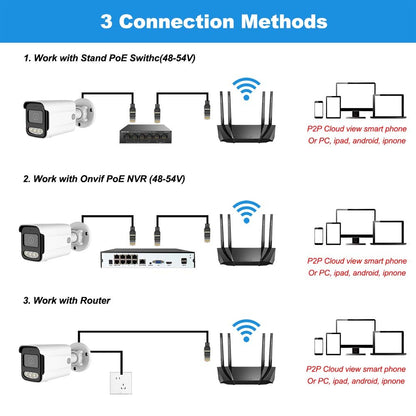 3 Connection Methods

1. Work with Stand PoE Swithc(48-54V)

P2P Cloud view smart phone Or PC, ipad, android, ipnone

2. Work with Onvif PoE NVR (48-54V)

P2P Cloud view smart phone Or PC, ipad, android, ipnone

3. Work with Router

P2P Cloud view smart phone Or PC, ipad, android, ipnone