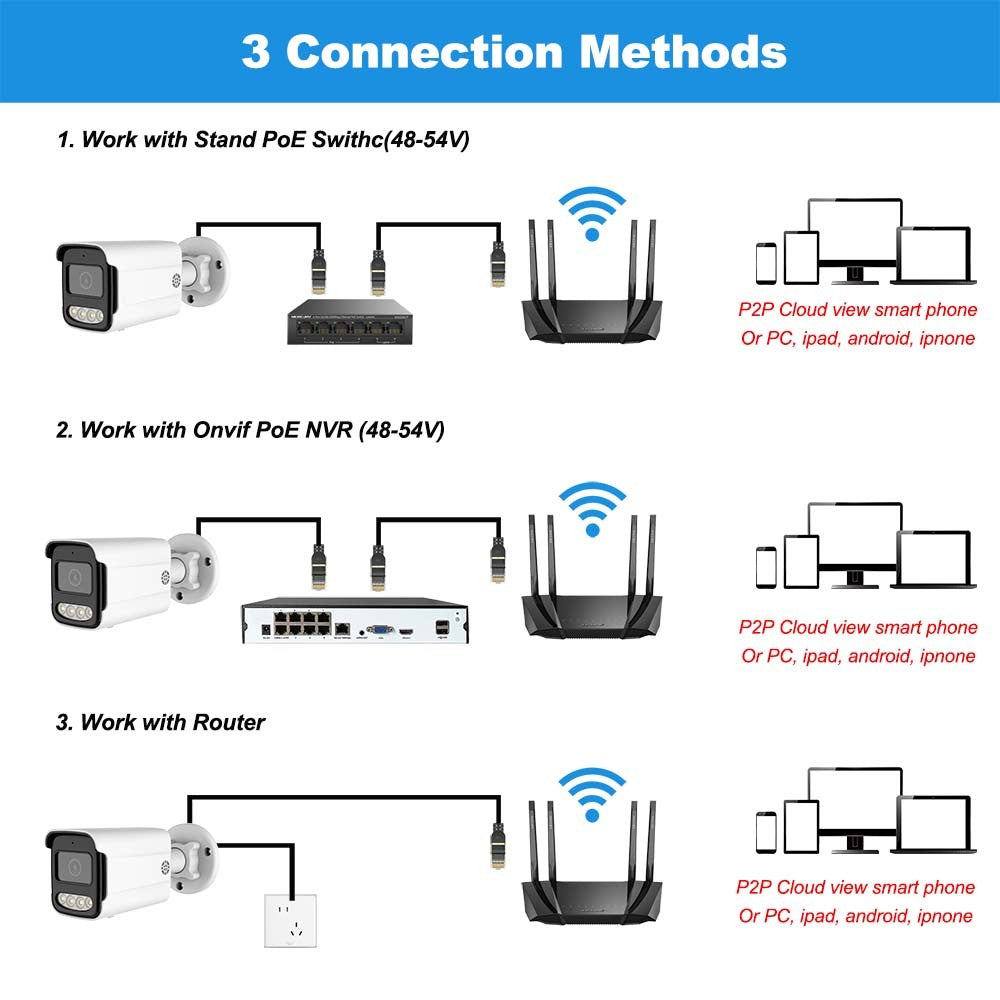 3 Connection Methods

1. Work with Stand PoE Swithc(48-54V)

P2P Cloud view smart phone
Or PC, ipad, android, ipnone

2. Work with Onvif PoE NVR (48-54V)

P2P Cloud view smart phone
Or PC, ipad, android, ipnone

3. Work with Router

P2P Cloud view smart phone
Or PC, ipad, android, ipnone