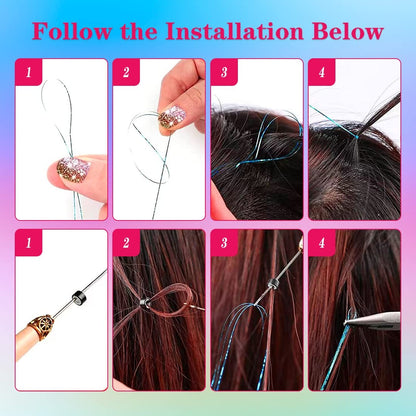 Follow the Installation Below

1

2

3

4

1

2

3

4