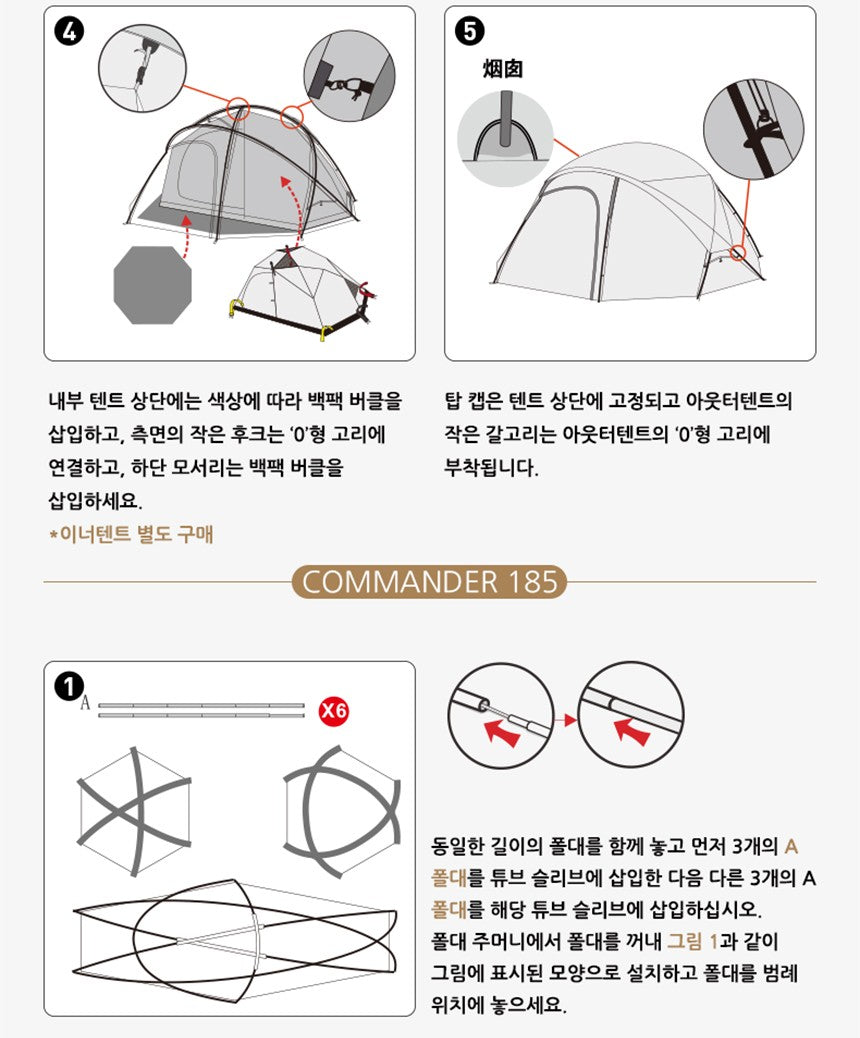 4

5

烟囱

내부 텐트 상단에는 색상에 따라 백팩 버클을 삽입하고, 측면의 작은 후크는 '0'형 고리에 연결하고, 하단 모서리는 백팩 버클을 삽입하세요.

*이너텐트 별도 구매

탑 캡은 텐트 상단에 고정되고 아웃터텐트의 작은 갈고리는 아웃터텐트의 '0'형 고리에 부착됩니다.

COMMANDER 185

1

A

X6

동일한 길이의 폴대를 함께 놓고 먼저 3개의 A 폴대를 튜브 슬리브에 삽입한 다음 다른 3개의 A 폴대를 해당 튜브 슬리브에 삽입하십시오. 폴대 주머니에서 폴대를 꺼내 그림 1과 같이 그림에 표시된 모양으로 설치하고 폴대를 범례 위치에 놓으세요.