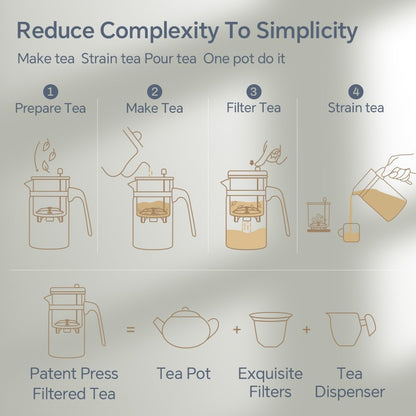 Reduce Complexity To Simplicity

Make tea Strain tea Pour tea One pot do it

1
Prepare Tea

2
Make Tea

3
Filter Tea

4
Strain tea

Patent Press Filtered Tea = Tea Pot + Exquisite Filters + Tea Dispenser