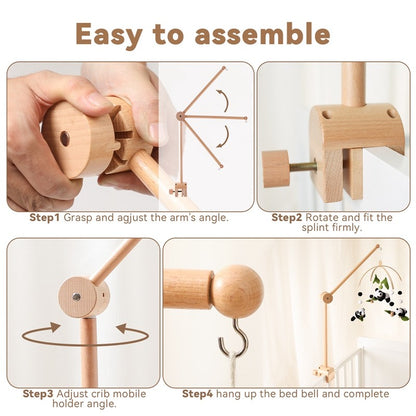 Easy to assemble

Step1 Grasp and agjust the arm's angle.

Step2 Rotate and fit the splint firmly.

Step3 Adjust crib mobile holder angle.

Step4 hang up the bed bell and complete