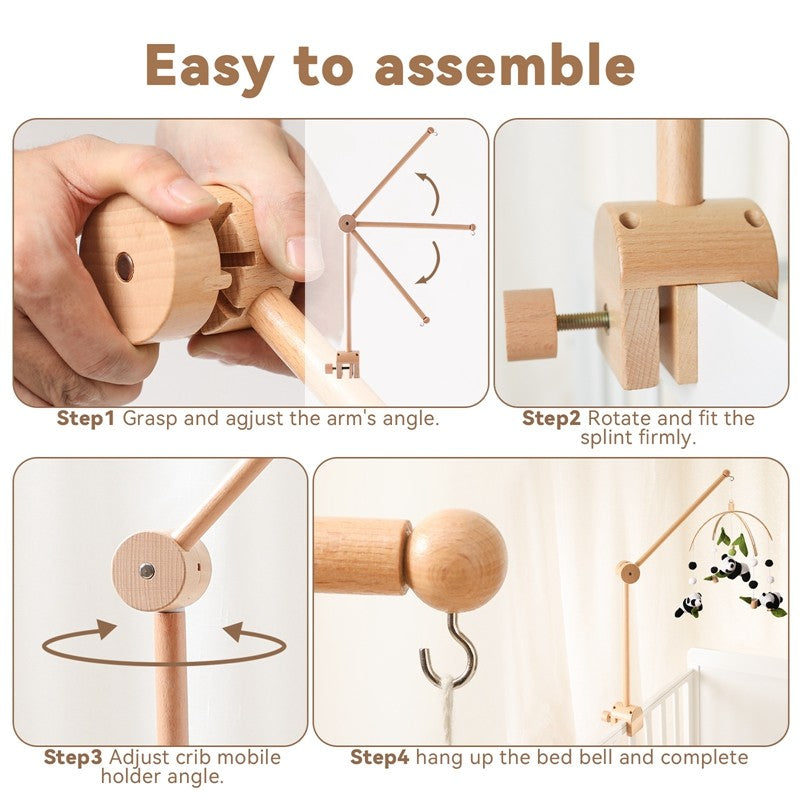 Easy to assemble

Step1 Grasp and agjust the arm's angle.

Step2 Rotate and fit the splint firmly.

Step3 Adjust crib mobile holder angle.

Step4 hang up the bed bell and complete