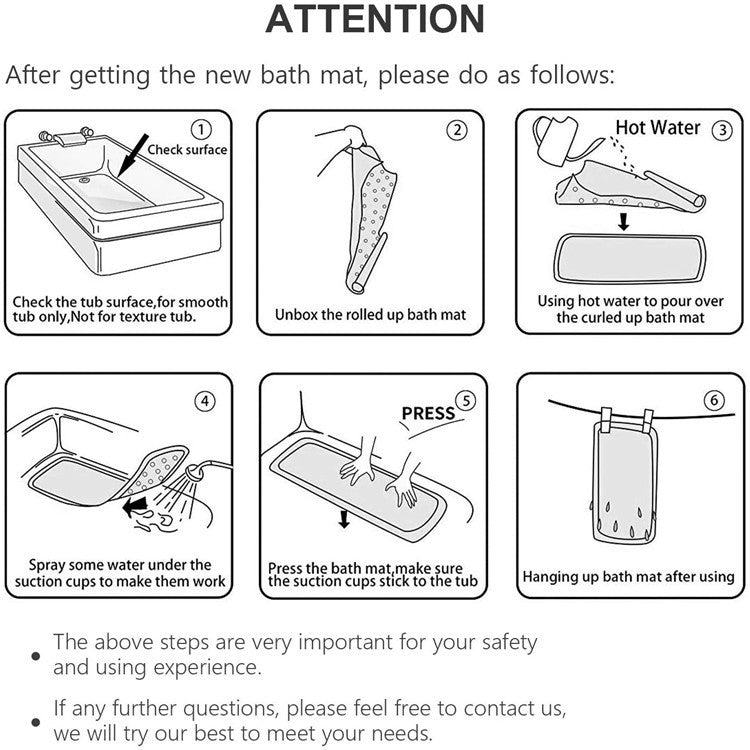 ATTENTION

After getting the new bath mat, please do as follows:

①
Check surface
Check the tub surface,for smooth tub only,Not for texture tub.

②
Unbox the rolled up bath mat

Hot Water ③
Using hot water to pour over the curled up bath mat

④
Spray some water under the suction cups to make them work

PRESS ⑤
Press the bath mat,make sure the suction cups stick to the tub

⑥
Hanging up bath mat after using

• The above steps are very important for your safety and using experience.

• If any further questions, please feel free to contact us, we will try our best to meet your needs.