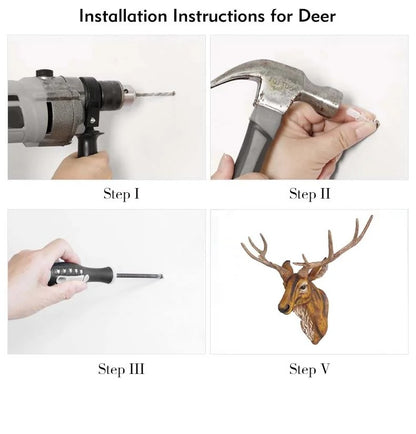 Installation Instructions for Deer

Step I

Step II

Step III

Step V