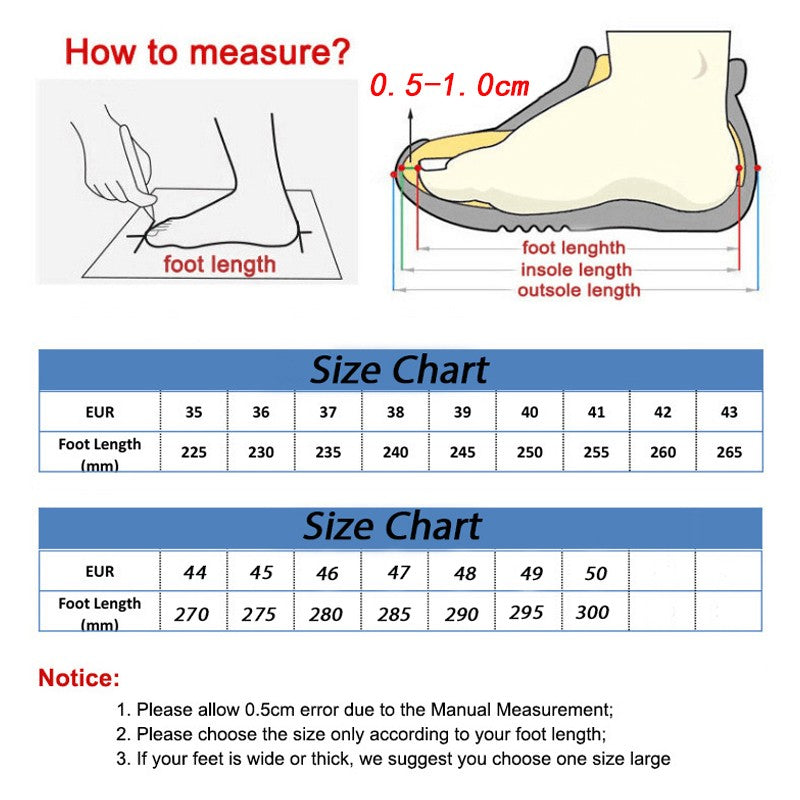 How to measure?

foot length

0.5-1.0cm

foot lenghth
insole length
outsole length

Size Chart

| EUR | 35 | 36 | 37 | 38 | 39 | 40 | 41 | 42 | 43 |
|---|---|---|---|---|---|---|---|---|---|
| Foot Length (mm) | 225 | 230 | 235 | 240 | 245 | 250 | 255 | 260 | 265 |

Size Chart

| EUR | 44 | 45 | 46 | 47 | 48 | 49 | 50 | | |
|---|---|---|---|---|---|---|---|---|---|
| Foot Length (mm) | 270 | 275 | 280 | 285 | 290 | 295 | 300 | | |

Notice:

1. Please allow 0.5cm error due to the Manual Measurement;
2. Please choose the size only according to your foot length;
3. If your feet is wide or thick, we suggest you choose one size large