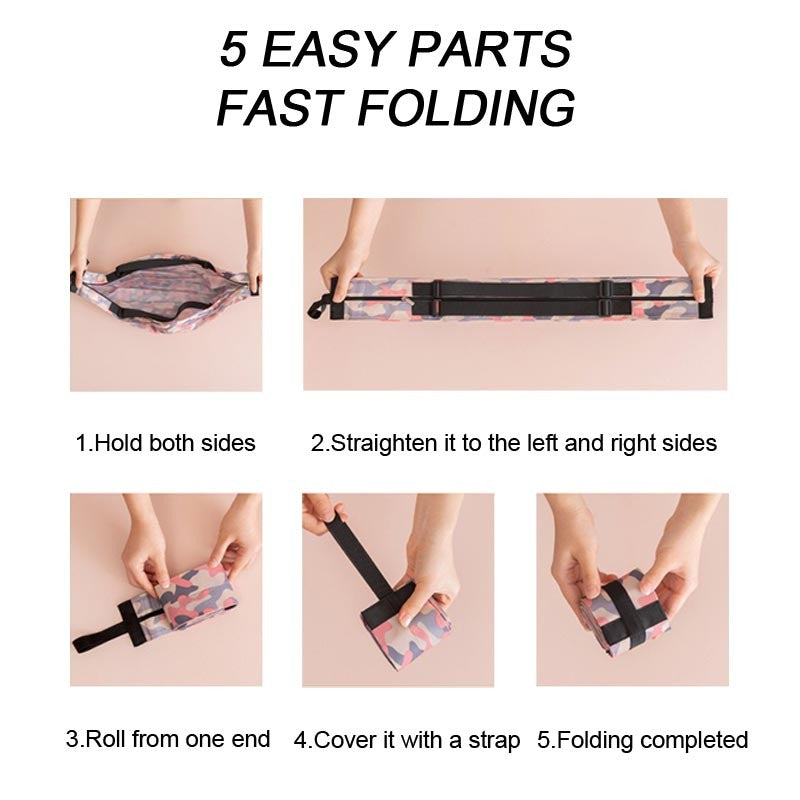 5 EASY PARTS
FAST FOLDING

1.Hold both sides

2.Straighten it to the left and right sides

3.Roll from one end

4.Cover it with a strap

5.Folding completed