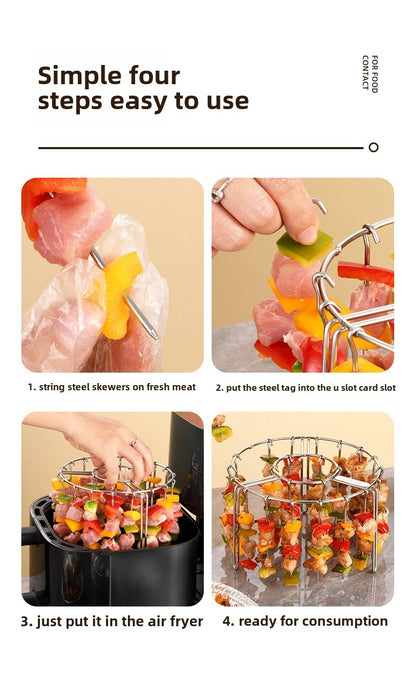 Simple four steps easy to use

FOR FOOD CONTACT

1. string steel skewers on fresh meat

2. put the steel tag into the u slot card slot

3. just put it in the air fryer

4. ready for consumption