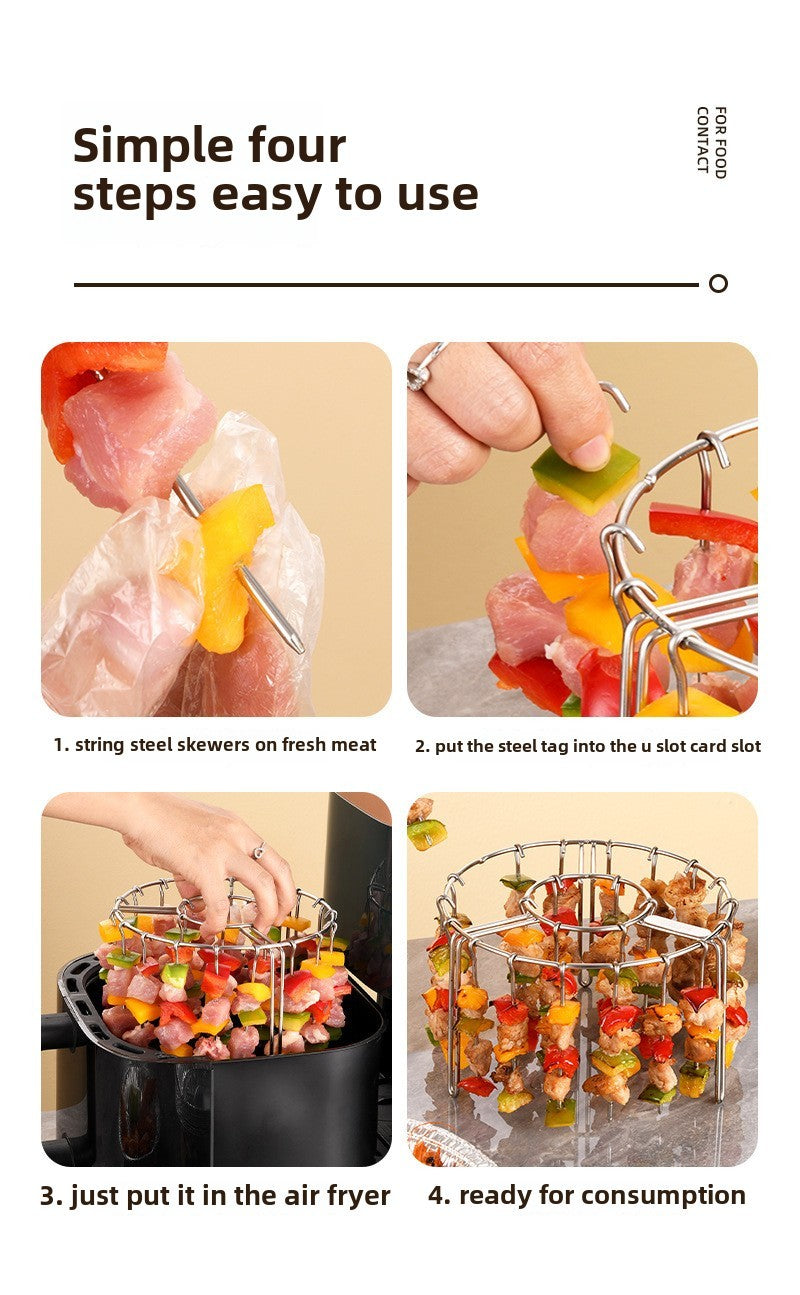 Simple four steps easy to use

FOR FOOD CONTACT

1. string steel skewers on fresh meat

2. put the steel tag into the u slot card slot

3. just put it in the air fryer

4. ready for consumption