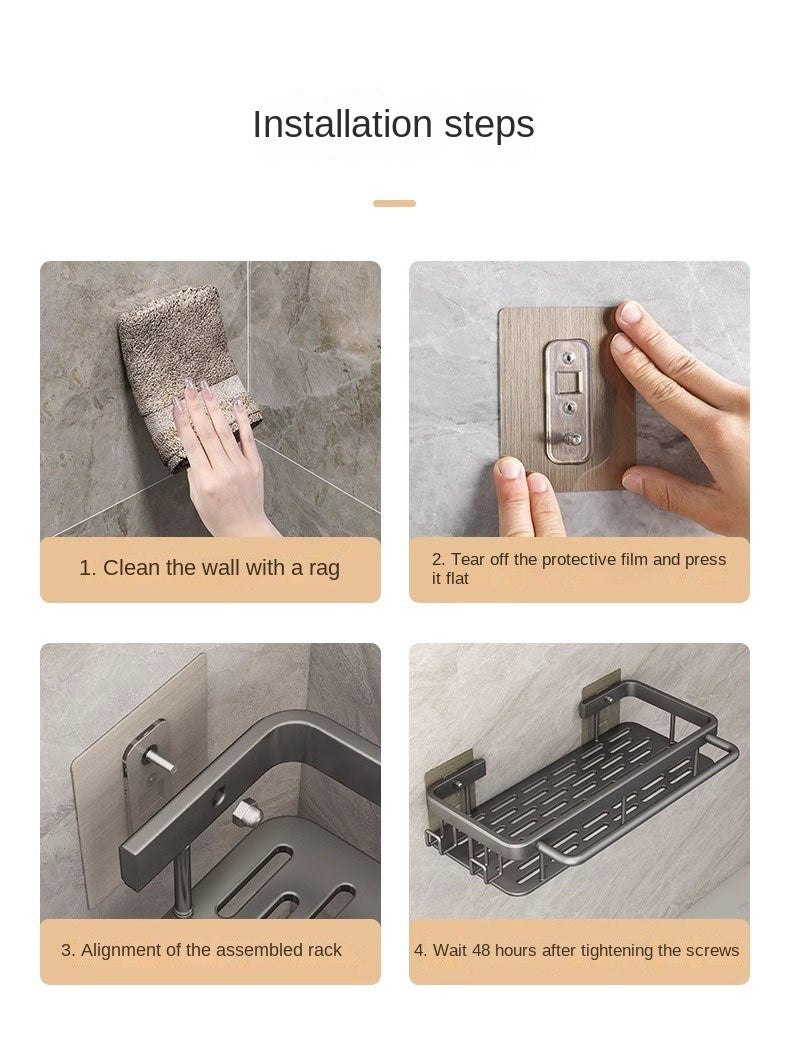 Installation steps

1. Clean the wall with a rag

2. Tear off the protective film and press it flat

3. Alignment of the assembled rack

4. Wait 48 hours after tightening the screws