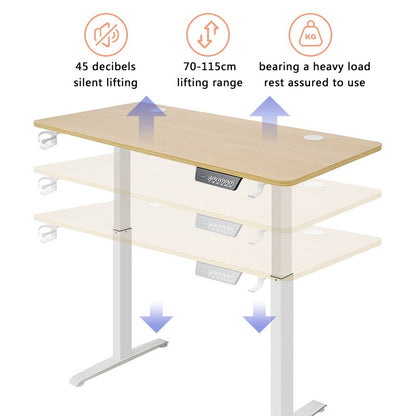 45 decibels
silent lifting

70-115cm
lifting range

KG
bearing a heavy load
rest assured to use