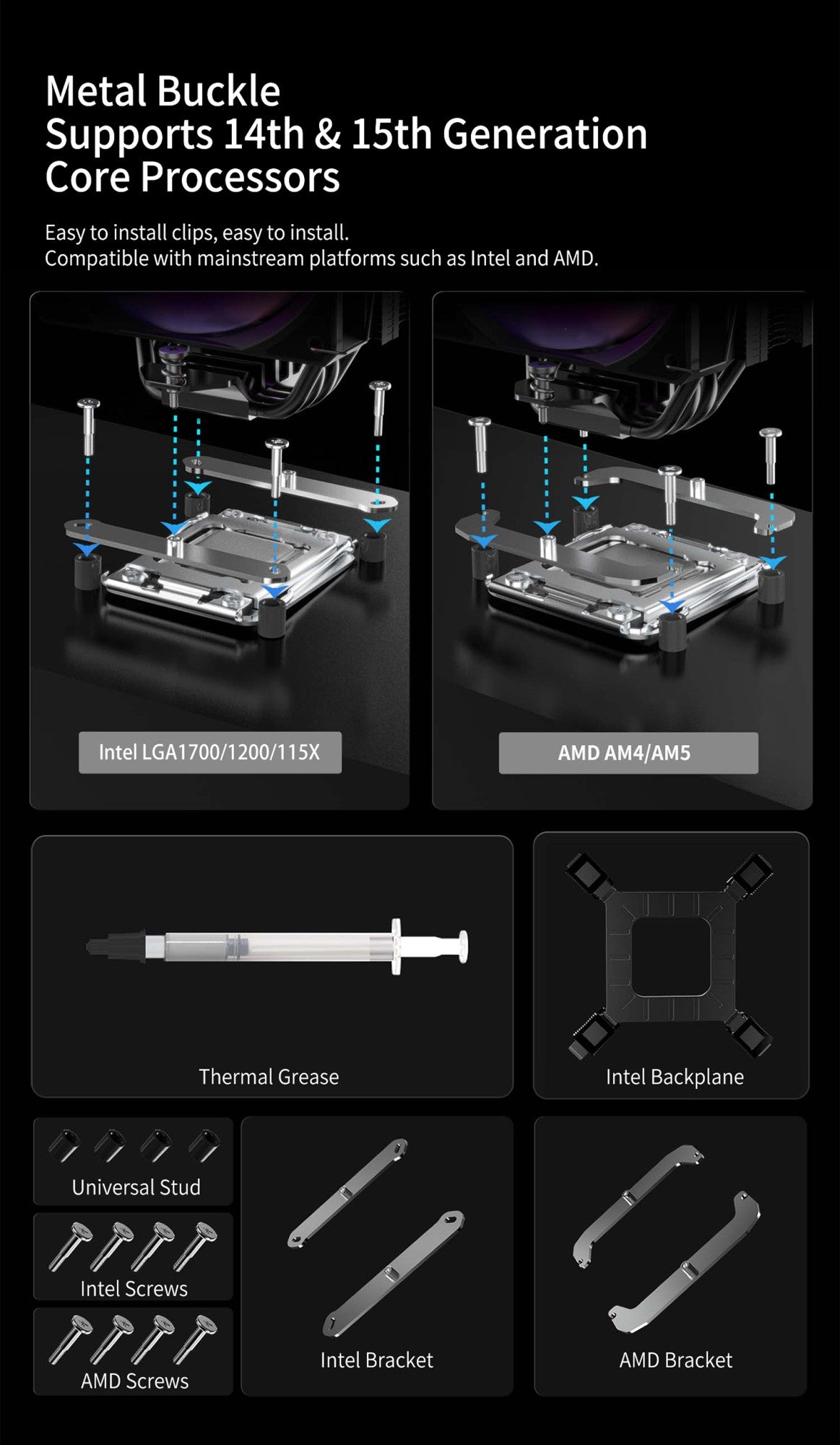 Metal Buckle
Supports 14th & 15th Generation
Core Processors

Easy to install clips, easy to install.
Compatible with mainstream platforms such as Intel and AMD.

Intel LGA1700/1200/115X

AMD AM4/AM5

Thermal Grease

Intel Backplane

Universal Stud

Intel Screws

AMD Screws

Intel Bracket

AMD Bracket