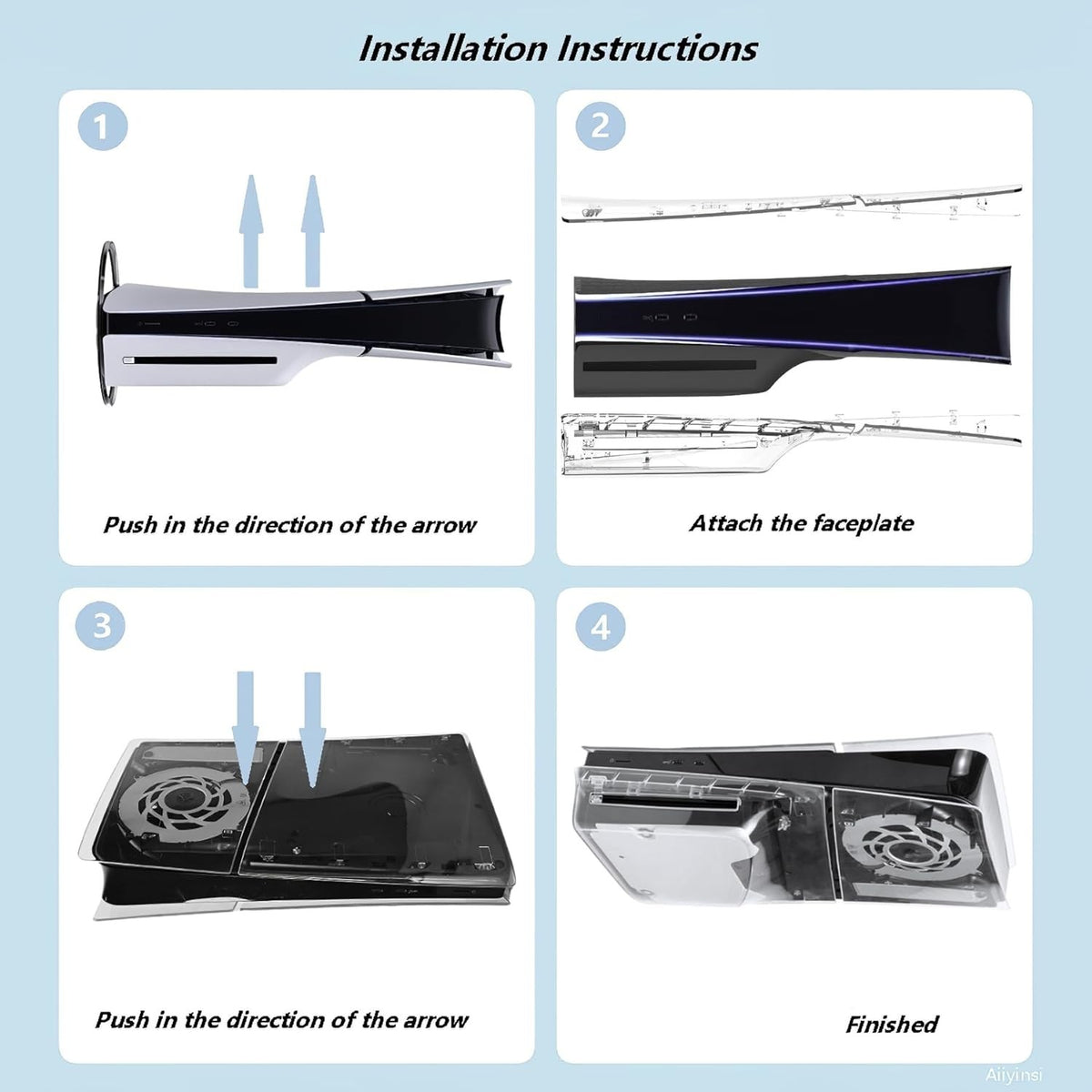 Installation Instructions

1

Push in the direction of the arrow

2

Attach the faceplate

3

Push in the direction of the arrow

4

Finished

Aiiyinsi