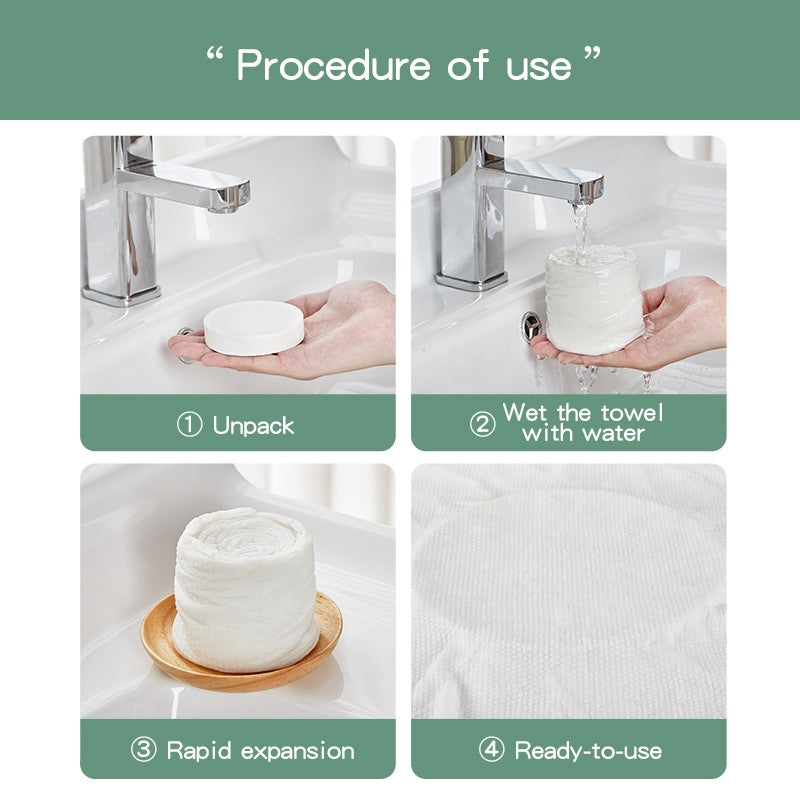 “ Procedure of use ”

① Unpack

② Wet the towel with water

③ Rapid expansion

④ Ready-to-use