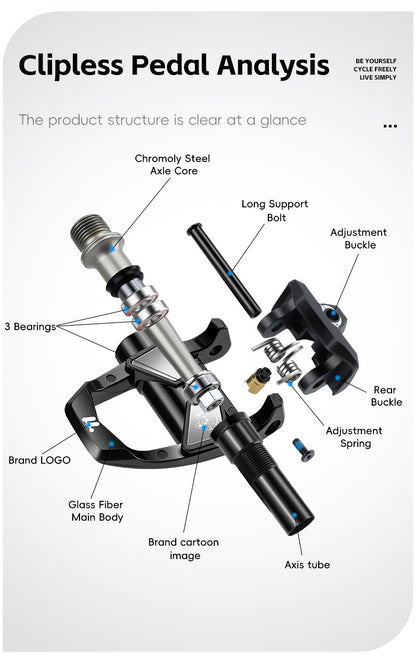 Clipless Pedal Analysis

BE YOURSELF
CYCLE FREELY
LIVE SIMPLY

The product structure is clear at a glance

...

Chromoly Steel Axle Core

Long Support Bolt

Adjustment Buckle

3 Bearings

Rear Buckle

Adjustment Spring

Brand LOGO

Glass Fiber Main Body

Brand cartoon image

Axis tube