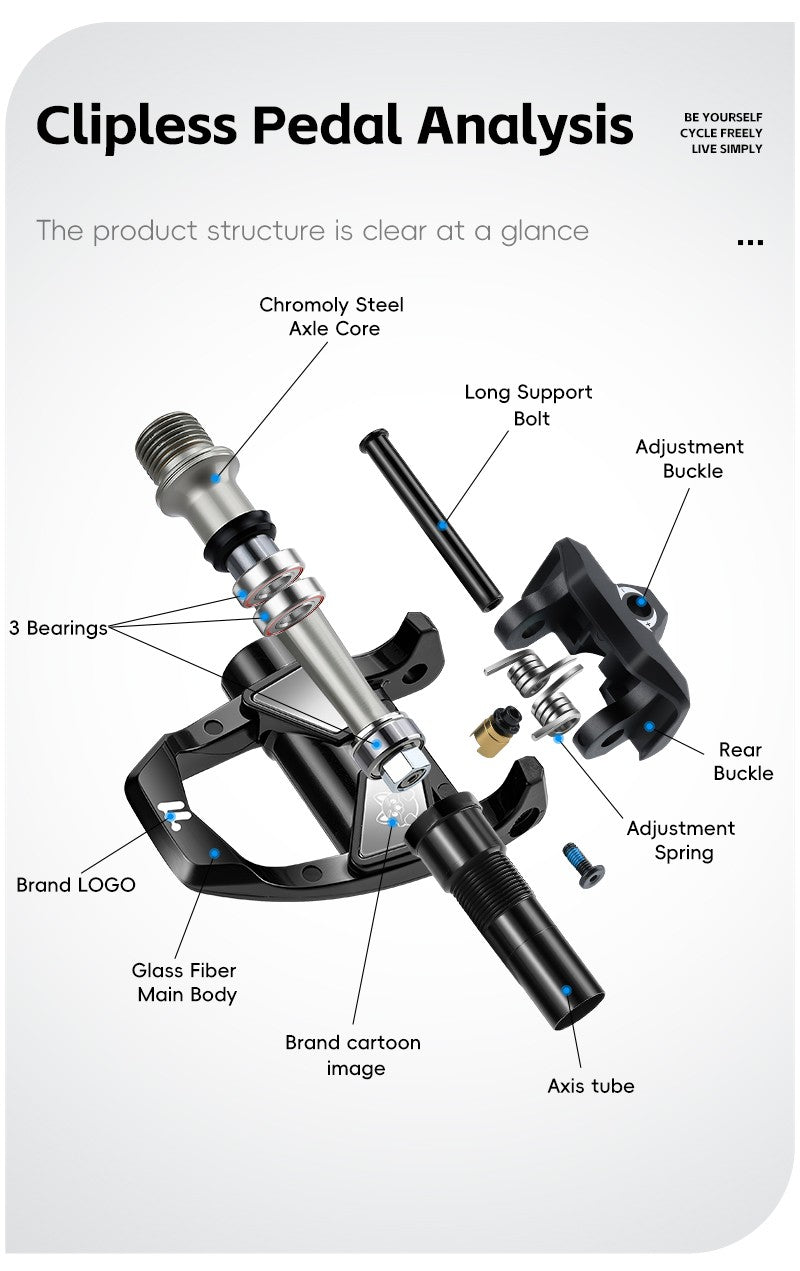 Clipless Pedal Analysis

BE YOURSELF
CYCLE FREELY
LIVE SIMPLY

The product structure is clear at a glance

...

Chromoly Steel
Axle Core

Long Support
Bolt

Adjustment
Buckle

3 Bearings

Rear
Buckle

Adjustment
Spring

Brand LOGO

Glass Fiber
Main Body

Brand cartoon
image

Axis tube