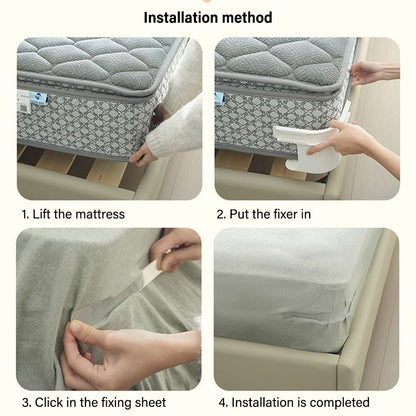 Installation method

1. Lift the mattress

2. Put the fixer in

3. Click in the fixing sheet

4. Installation is completed