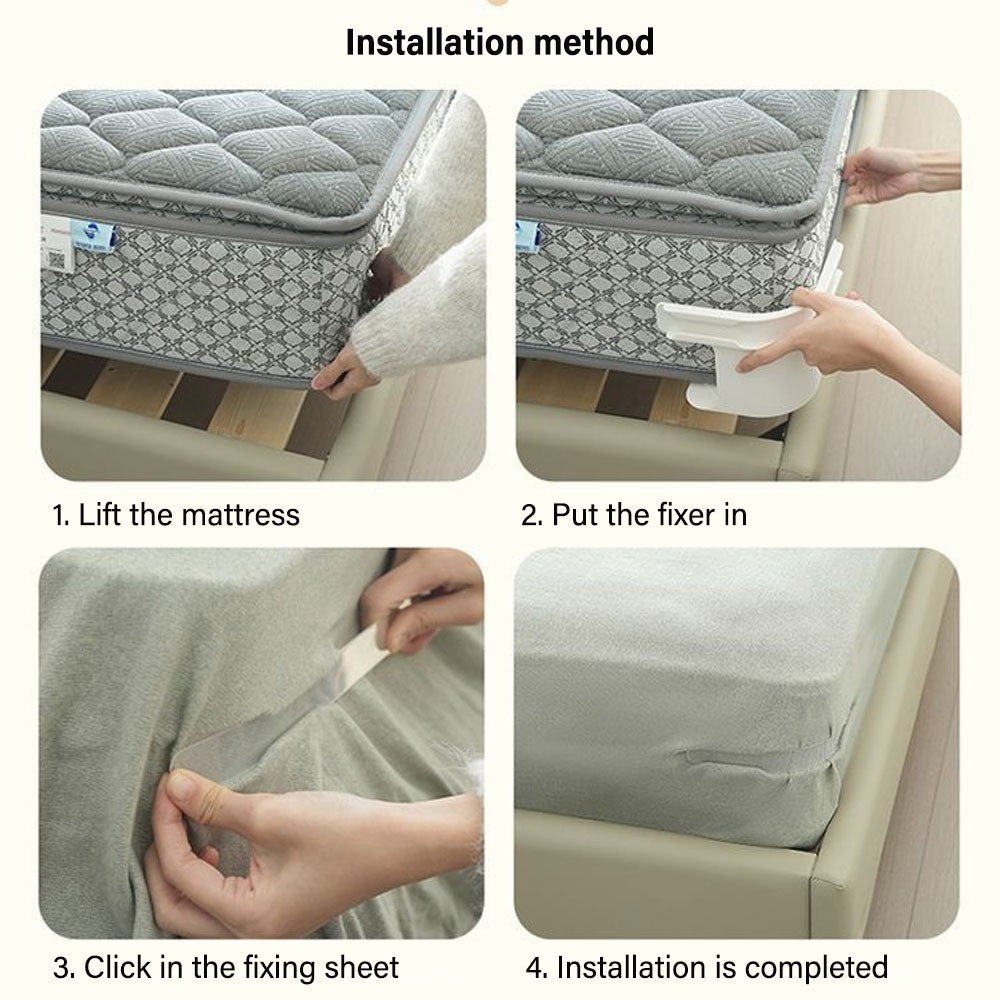 Installation method

1. Lift the mattress

2. Put the fixer in

3. Click in the fixing sheet

4. Installation is completed