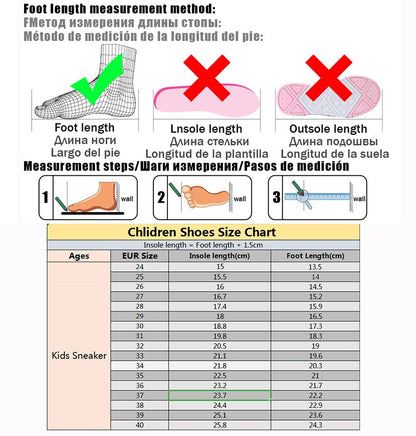 Foot length measurement method:
FМетод измерения длины стопы:
Método de medición de la longitud del pie:

Foot length
Длина ноги
Largo del pie

Lnsole length
Длина стельки
Longitud de la plantilla

Outsole length
Длина подошвы
Longitud de la suela

Measurement steps/Шаги измерения/Pasos de medición

1 wall
2 wall
3 wall

Chlidren Shoes Size Chart

Insole length = Foot length + 1.5cm

| Ages | EUR Size | Insole length(cm) | Foot Length(cm) |
|---|---|---|---|
| Kids Sneaker | 24 | 15 | 13.5 |
| | 25 | 15.5 | 14 |
| | 26 | 16 | 14.5 |
| | 27 | 16.7 | 15.2 |
| | 28 | 17.4 | 15.9 |
| | 29 | 18 | 16.5 |
| | 30 | 18.8 | 17.3 |
| | 31 | 19.8 | 18.3 |
| | 32 | 20.5 | 19 |
| | 33 | 21.1 | 19.6 |
| | 34 | 21.8 | 20.3 |
| | 35 | 22.5 | 21 |
| | 36 | 23.2 | 21.7 |
| | 37 | 23.7 | 22.2 |
| | 38 | 24.4 | 22.9 |
| | 39 | 25.1 | 23.6 |
| | 40 | 25.8 | 24.3 |