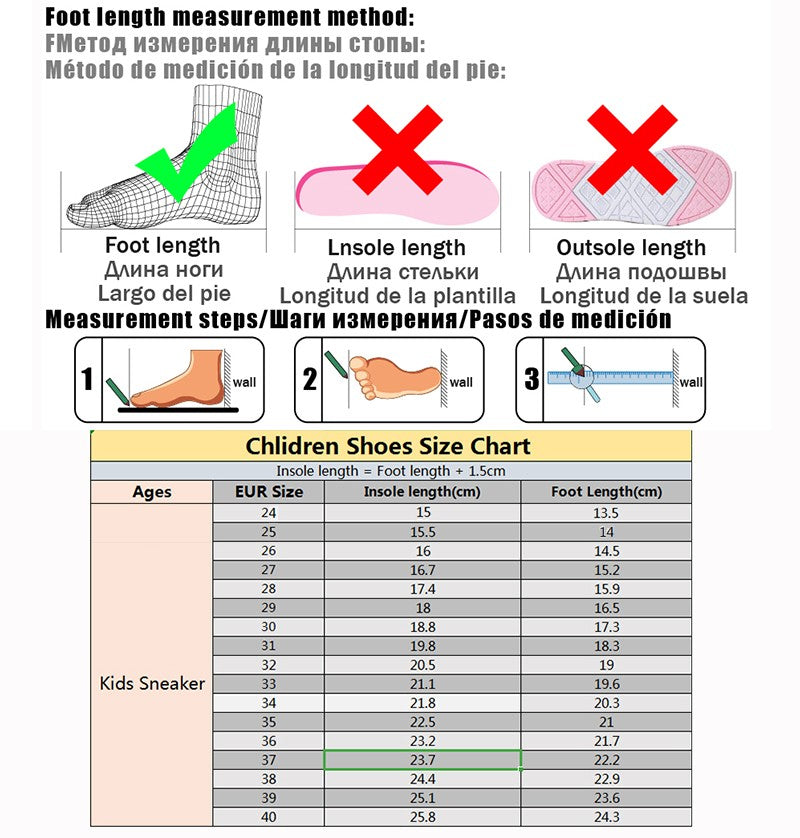 Foot length measurement method:
FМетод измерения длины стопы:
Método de medición de la longitud del pie:

Foot length
Длина ноги
Largo del pie

Lnsole length
Длина стельки
Longitud de la plantilla

Outsole length
Длина подошвы
Longitud de la suela

Measurement steps/Шаги измерения/Pasos de medición

1 wall
2 wall
3 wall

Chlidren Shoes Size Chart

Insole length = Foot length + 1.5cm

| Ages | EUR Size | Insole length(cm) | Foot Length(cm) |
|---|---|---|---|
| Kids Sneaker | 24 | 15 | 13.5 |
| | 25 | 15.5 | 14 |
| | 26 | 16 | 14.5 |
| | 27 | 16.7 | 15.2 |
| | 28 | 17.4 | 15.9 |
| | 29 | 18 | 16.5 |
| | 30 | 18.8 | 17.3 |
| | 31 | 19.8 | 18.3 |
| | 32 | 20.5 | 19 |
| | 33 | 21.1 | 19.6 |
| | 34 | 21.8 | 20.3 |
| | 35 | 22.5 | 21 |
| | 36 | 23.2 | 21.7 |
| | 37 | 23.7 | 22.2 |
| | 38 | 24.4 | 22.9 |
| | 39 | 25.1 | 23.6 |
| | 40 | 25.8 | 24.3 |