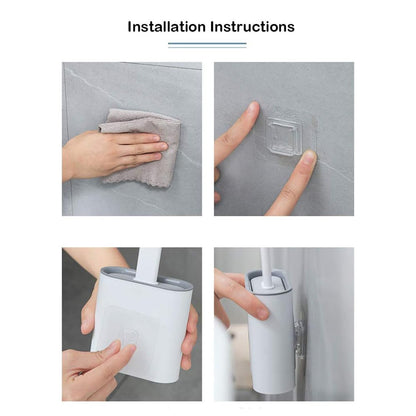 Installation Instructions