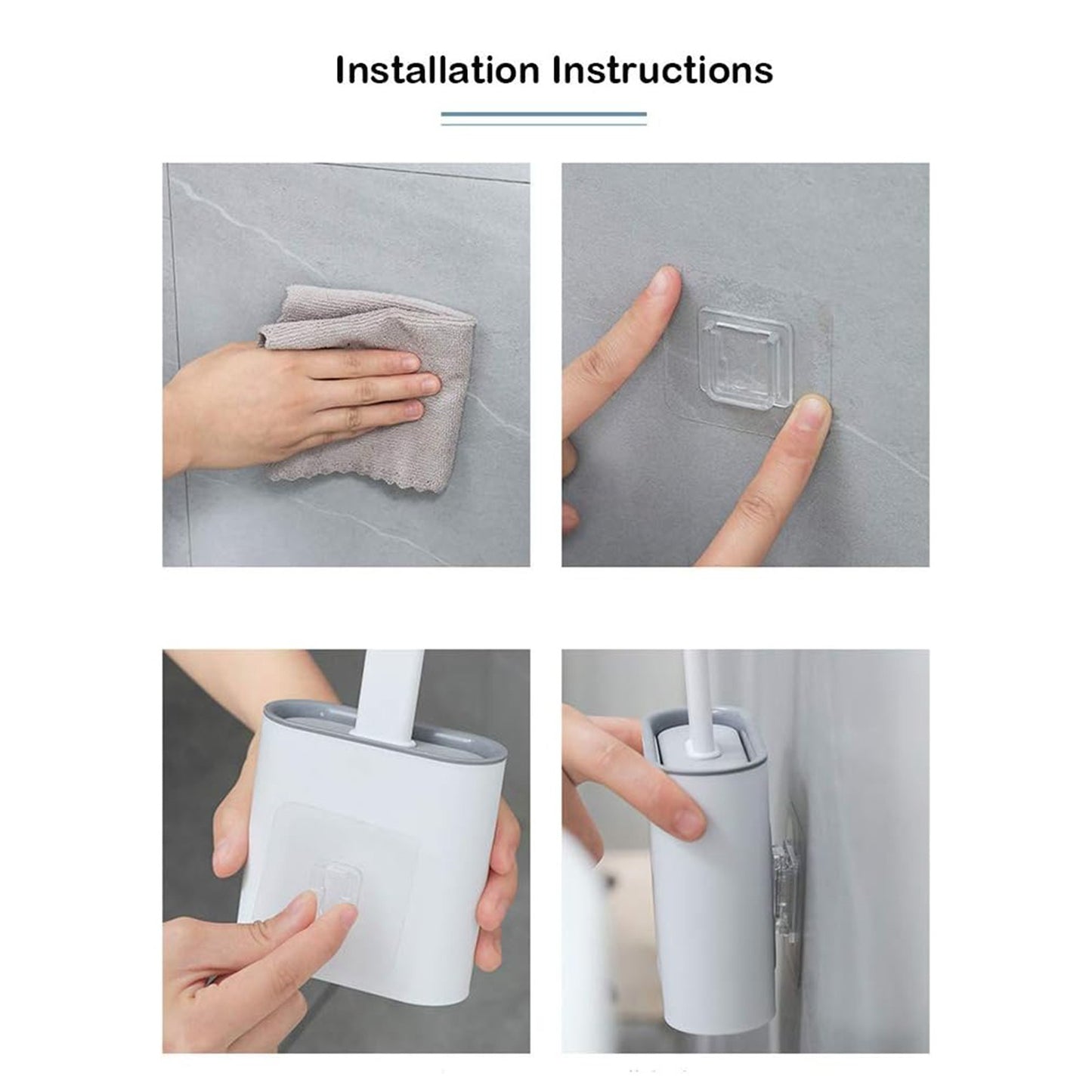 Installation Instructions