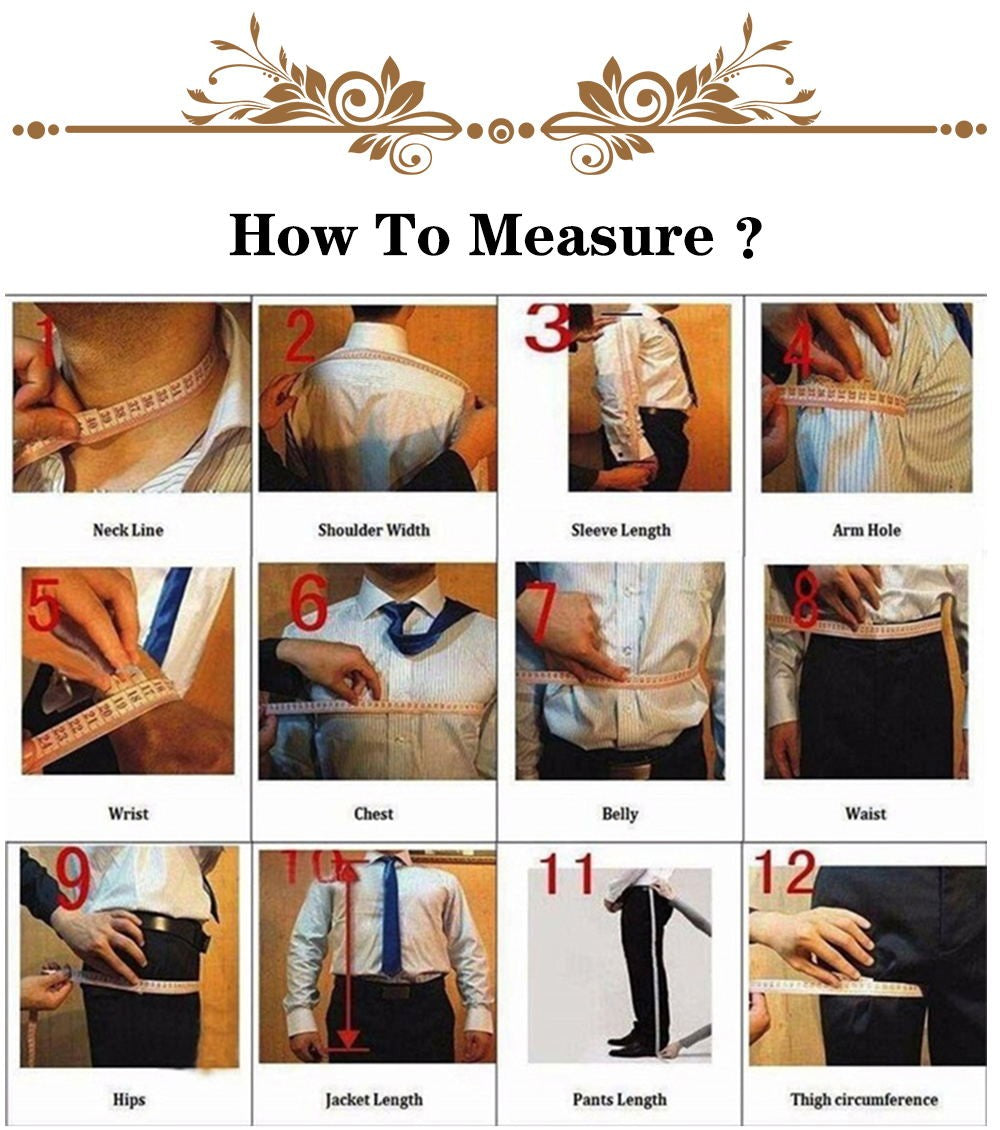 How To Measure ?

1
Neck Line

2
Shoulder Width

3
Sleeve Length

4
Arm Hole

5
Wrist

6
Chest

7
Belly

8
Waist

9
Hips

10
Jacket Length

11
Pants Length

12
Thigh circumference