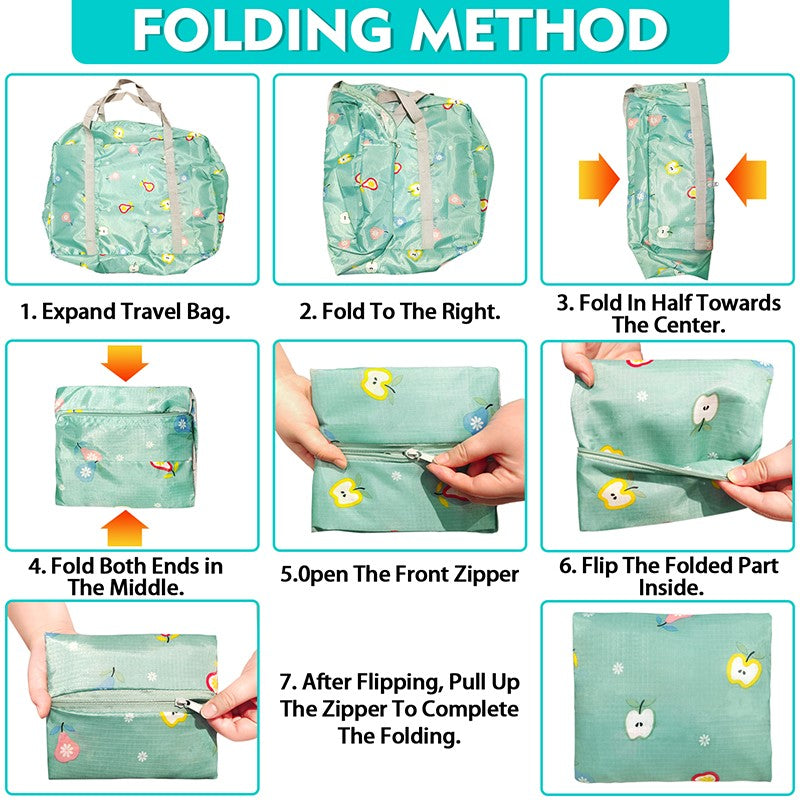 FOLDING METHOD

1. Expand Travel Bag.

2. Fold To The Right.

3. Fold In Half Towards The Center.

4. Fold Both Ends in The Middle.

5.0pen The Front Zipper

6. Flip The Folded Part Inside.

7. After Flipping, Pull Up The Zipper To Complete The Folding.