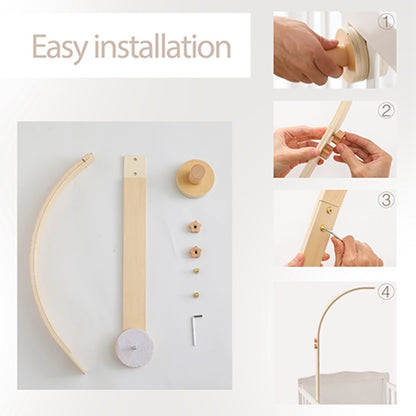 Easy installation

①

②

③

④