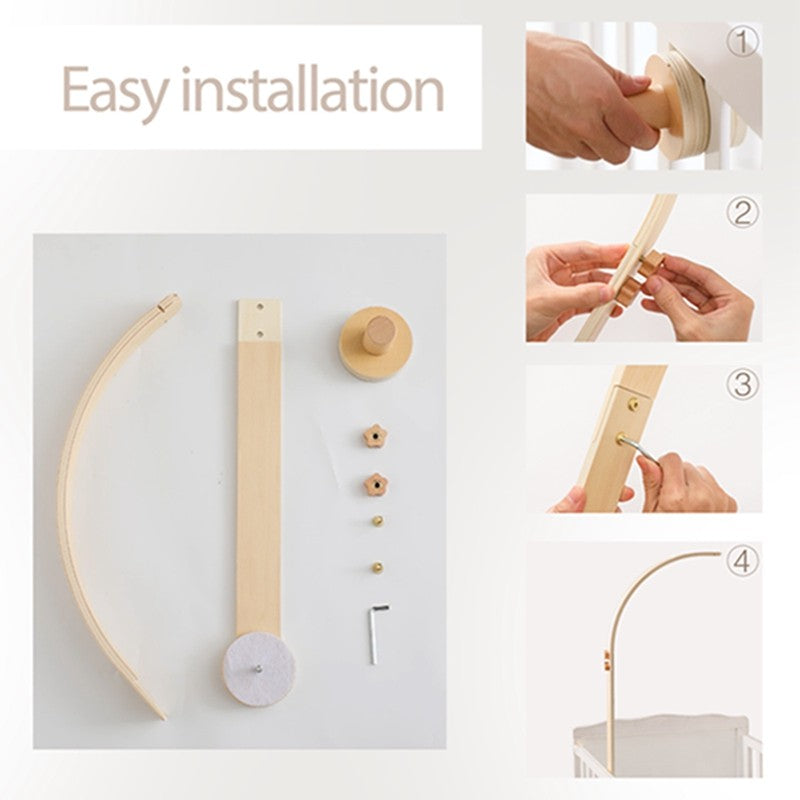 Easy installation

①

②

③

④